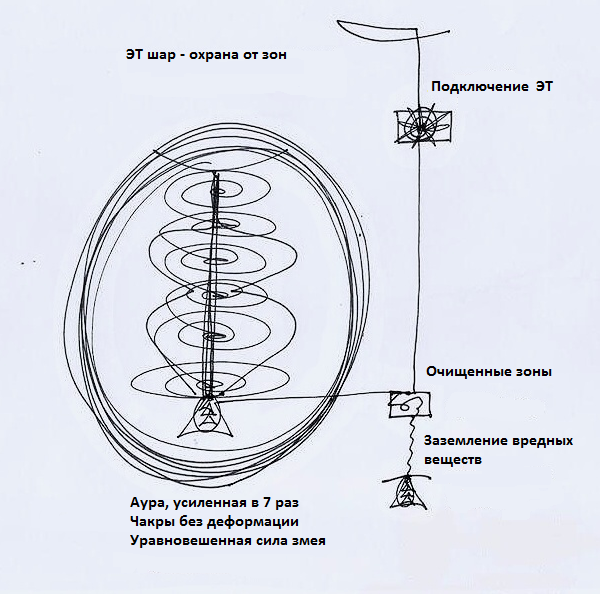 ЭТ шар - охрана от зон

Подключение ЭТ

Очищенные зоны

Заземление вредных веществ

Аура, усиленная в 7 раз
Чакры без деформации
Уравновешенная сила змея